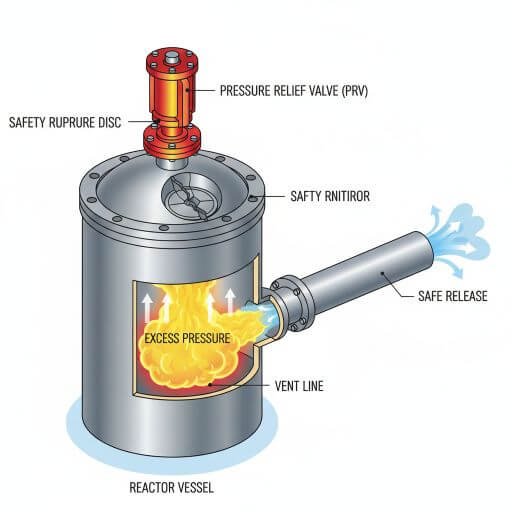 PRESSURE RELIEF VALVE (PRV)

SAFETY RUPRURE DISC

SAFTY RNITIROR

SAFE RELEASE

EXCESS PRESSURE

VENT LINE

REACTOR VESSEL