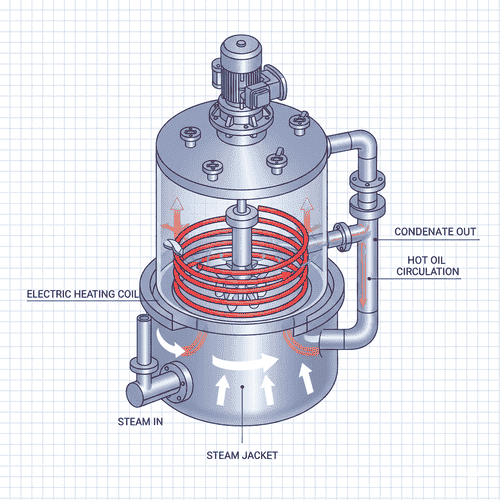 CONDENATE OUT

HOT OIL
CIRCULATION

ELECTRIC HEATING COIL

STEAM IN

STEAM JACKET